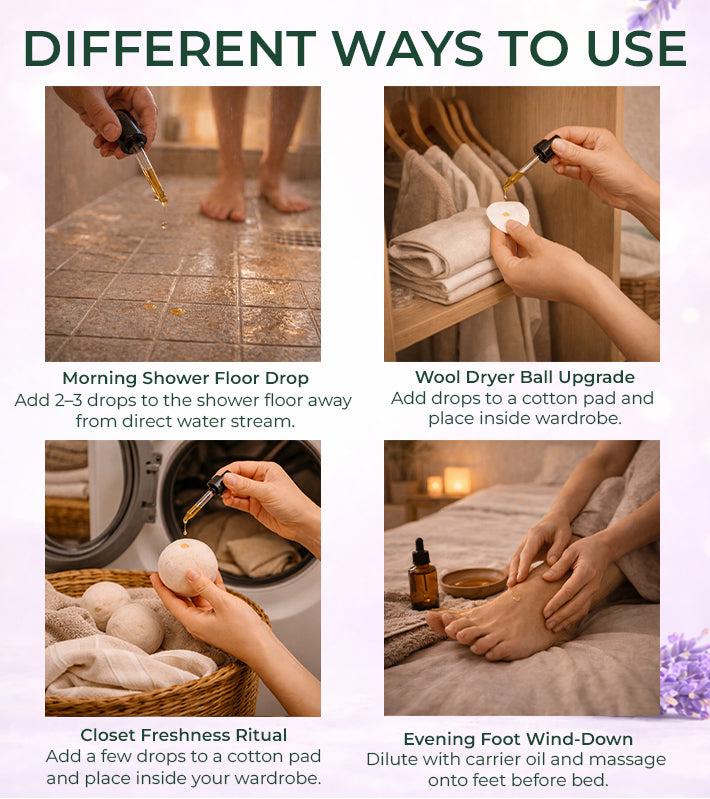 DIFFERENT WAYS TO USE

Morning Shower Floor Drop
Add 2–3 drops to the shower floor away from direct water stream.

Wool Dryer Ball Upgrade
Add drops to a cotton pad and place inside wardrobe.

Closet Freshness Ritual
Add a few drops to a cotton pad and place inside your wardrobe.

Evening Foot Wind-Down
Dilute with carrier oil and massage onto feet before bed.