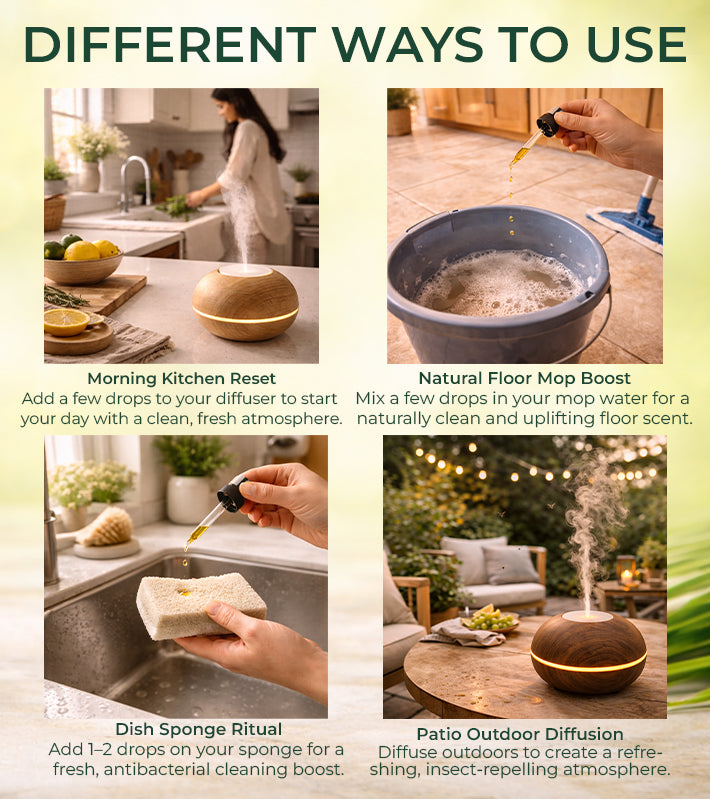 DIFFERENT WAYS TO USE

Morning Kitchen Reset
Add a few drops to your diffuser to start your day with a clean, fresh atmosphere.

Natural Floor Mop Boost
Mix a few drops in your mop water for a naturally clean and uplifting floor scent.

Dish Sponge Ritual
Add 1–2 drops on your sponge for a fresh, antibacterial cleaning boost.

Patio Outdoor Diffusion
Diffuse outdoors to create a refreshing, insect-repelling atmosphere.